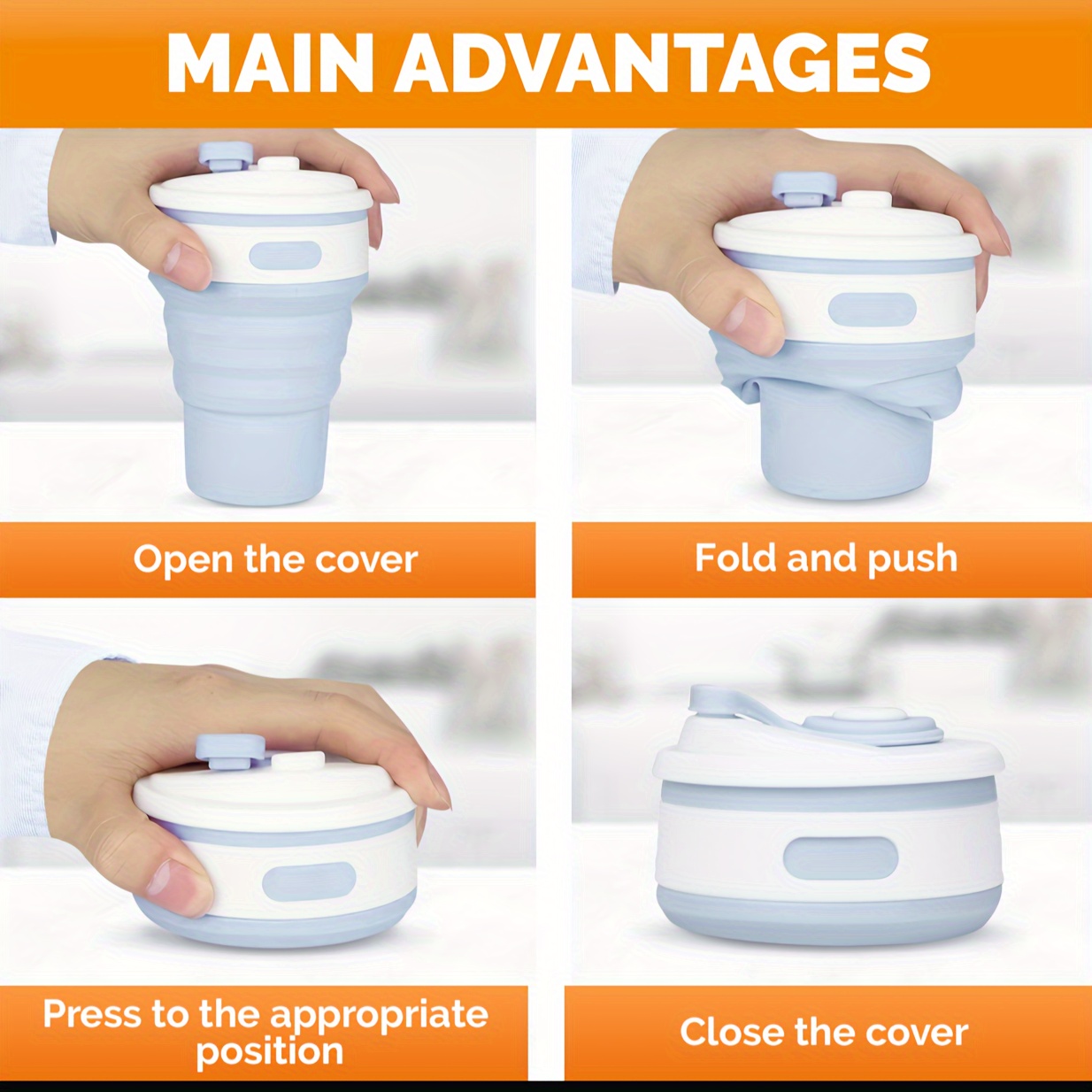 MAIN ADVANTAGES

Open the cover

Fold and push

Press to the appropriate position

Close the cover